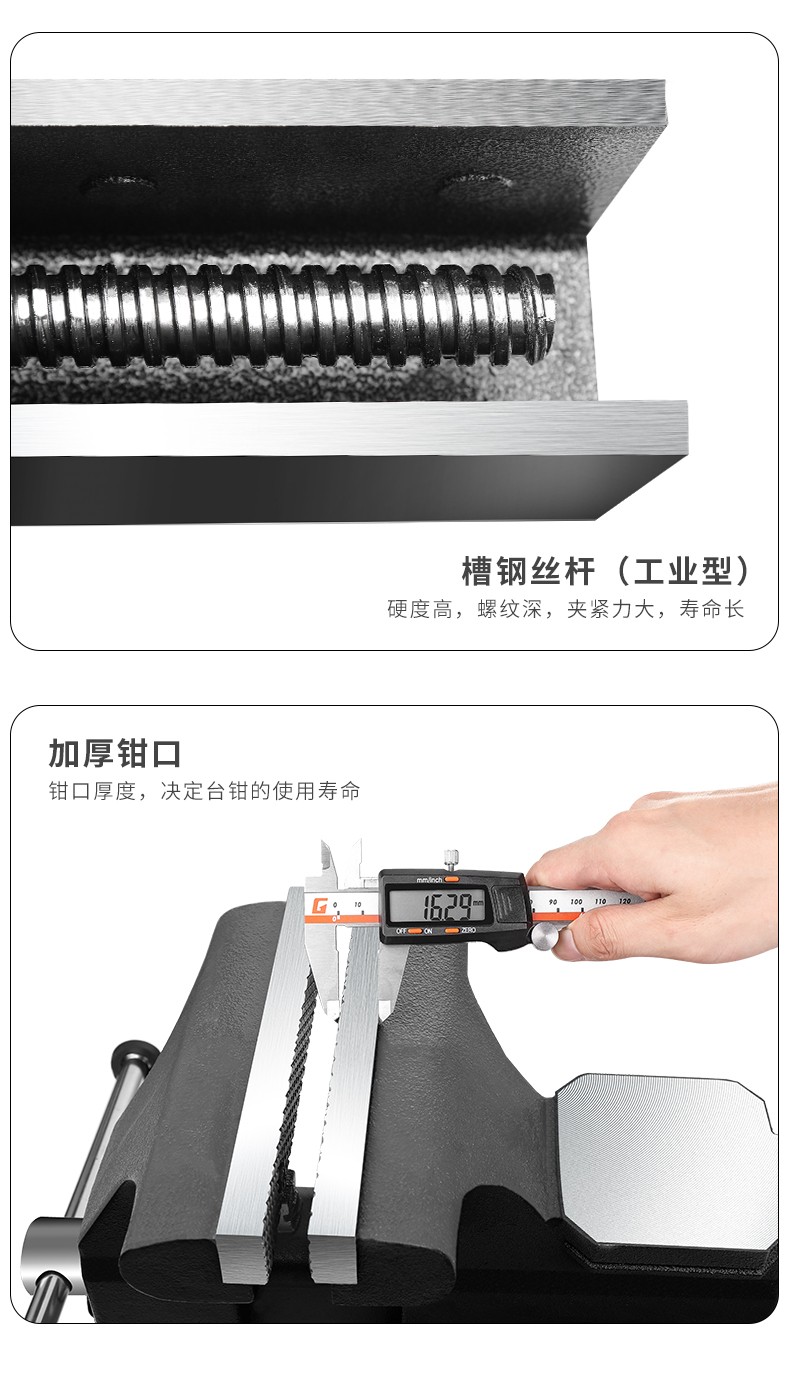 槽钢丝杆（工业型）
硬度高，螺纹深，夹紧力大，寿命长

加厚钳口
钳口厚度，决定台钳的使用寿命

mm/inch
16.29 mm
OFF ON ZERO
0 10
90 100 110 120